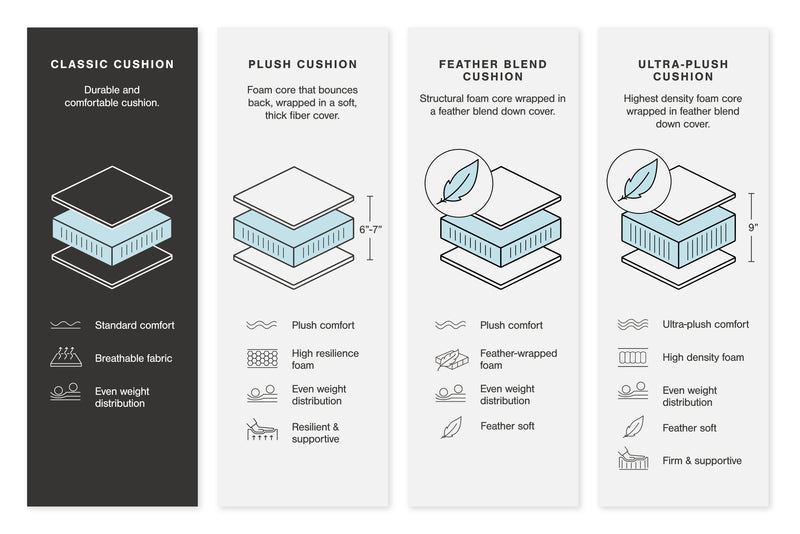 CLASSIC CUSHION

Durable and comfortable cushion.

Standard comfort

Breathable fabric

Even weight distribution

PLUSH CUSHION

Foam core that bounces back, wrapped in a soft, thick fiber cover.

6"-7"

Plush comfort

High resilience foam

Even weight distribution

Resilient & supportive

FEATHER BLEND CUSHION

Structural foam core wrapped in a feather blend down cover.

Plush comfort

Feather-wrapped foam

Even weight distribution

Feather soft

ULTRA-PLUSH CUSHION

Highest density foam core wrapped in feather blend down cover.

9"

Ultra-plush comfort

High density foam

Even weight distribution

Feather soft

Firm & supportive