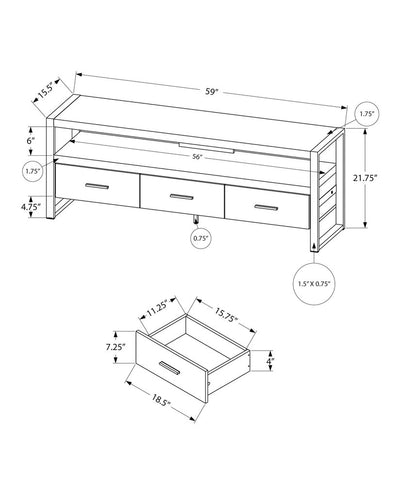 15.5"
59"
1.75"
6"
56"
1.75"
21.75"
4.75"
0.75"
1.5" X 0.75"
11.25"
15.75"
7.25"
4"
18.5"